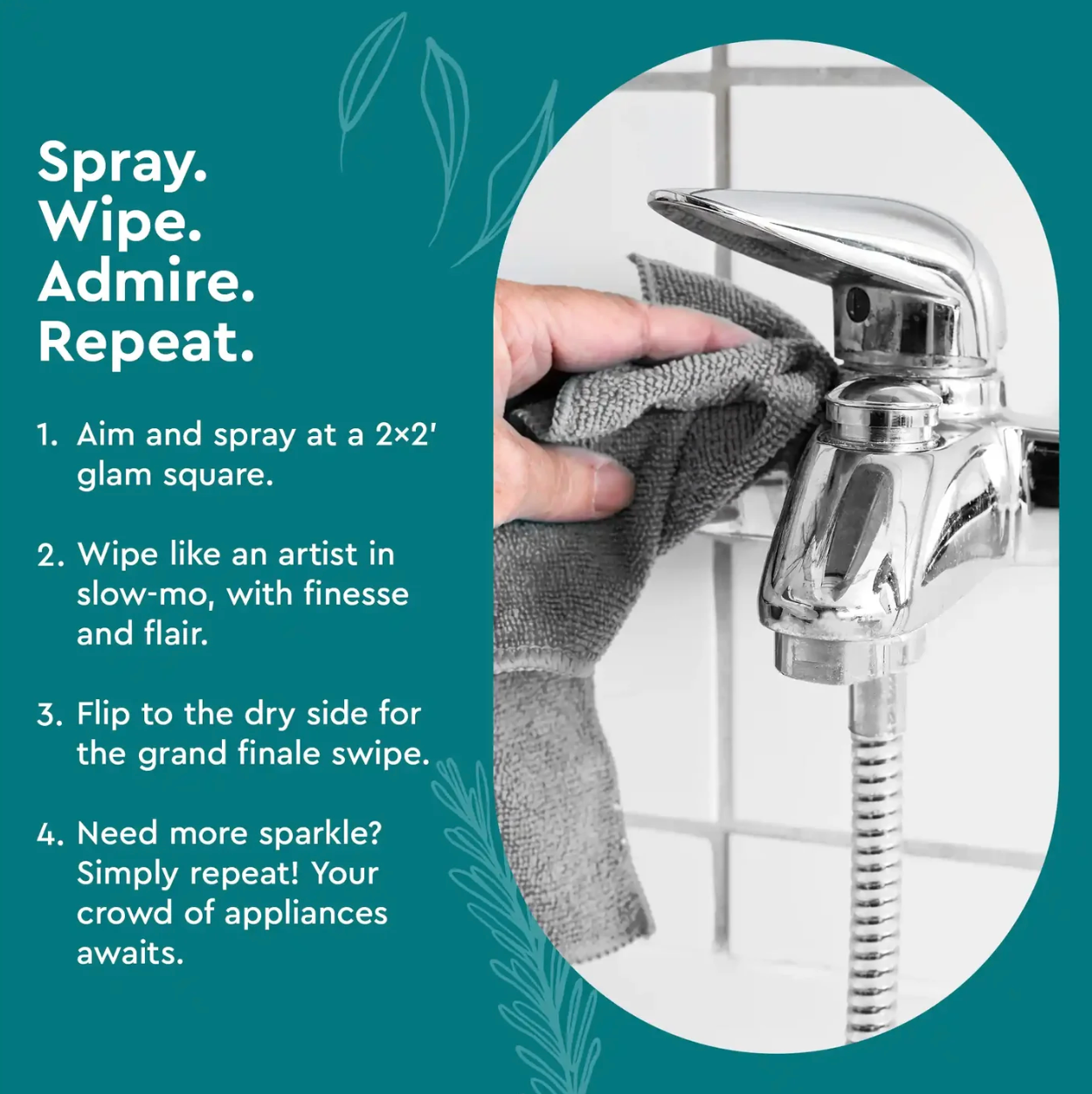 Spray.
Wipe.
Admire.
Repeat.

1. Aim and spray at a 2×2′ glam square.

2. Wipe like an artist in slow-mo, with finesse and flair.

3. Flip to the dry side for the grand finale swipe.

4. Need more sparkle? Simply repeat! Your crowd of appliances awaits.